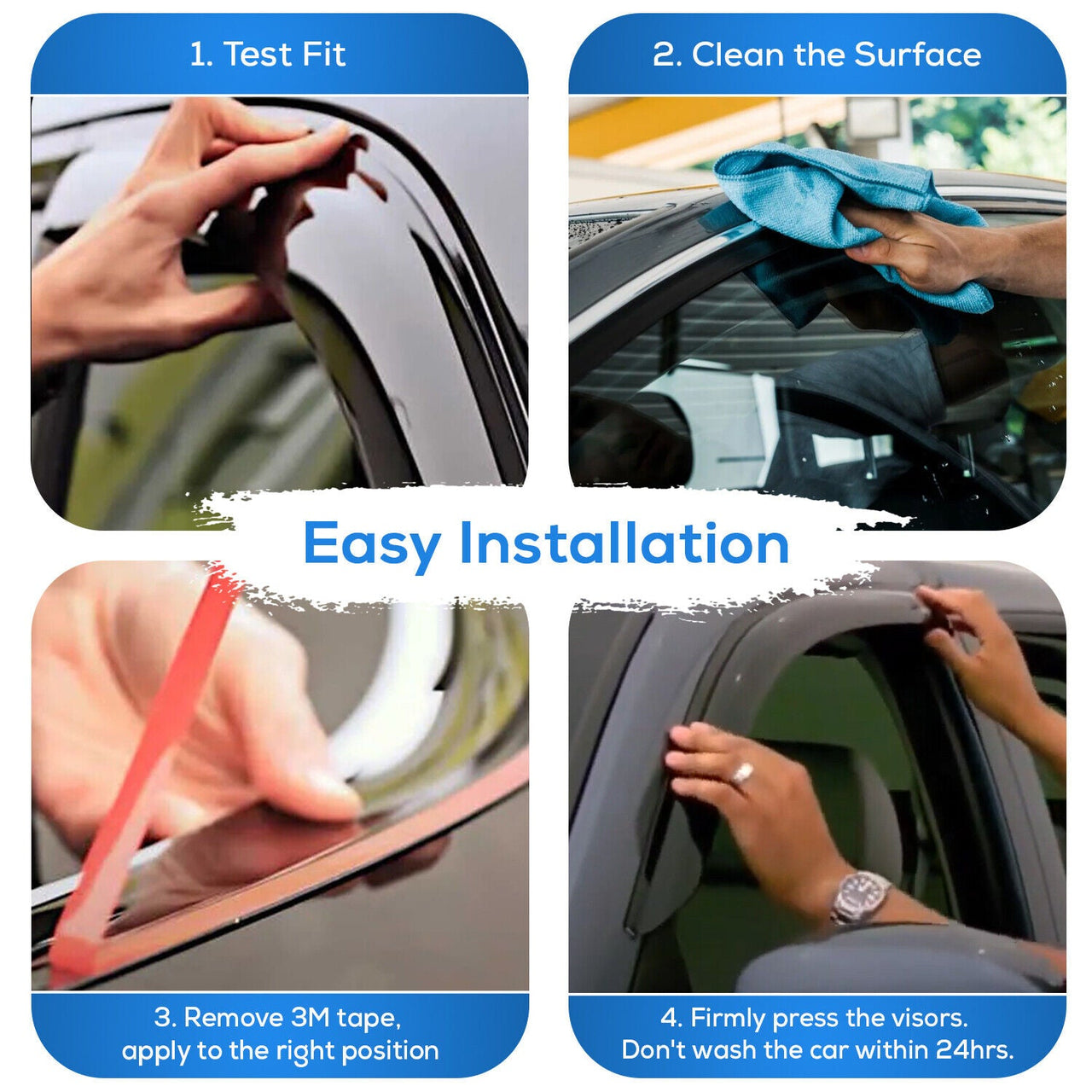 1. Test Fit

2. Clean the Surface

Easy Installation

3. Remove 3M tape, apply to the right position

4. Firmly press the visors. Don't wash the car within 24hrs.