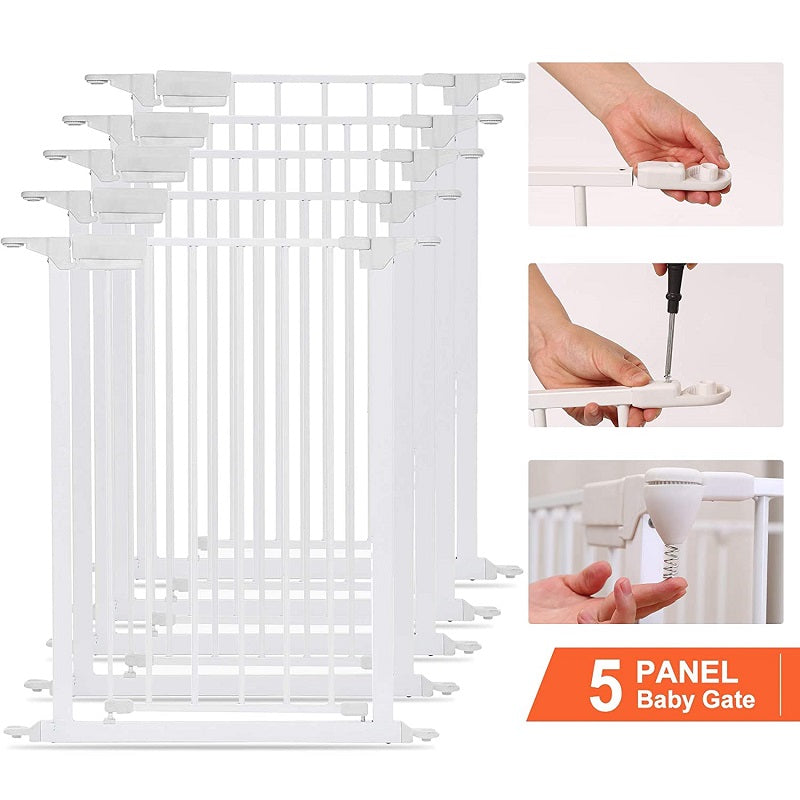 5 PANEL
Baby Gate