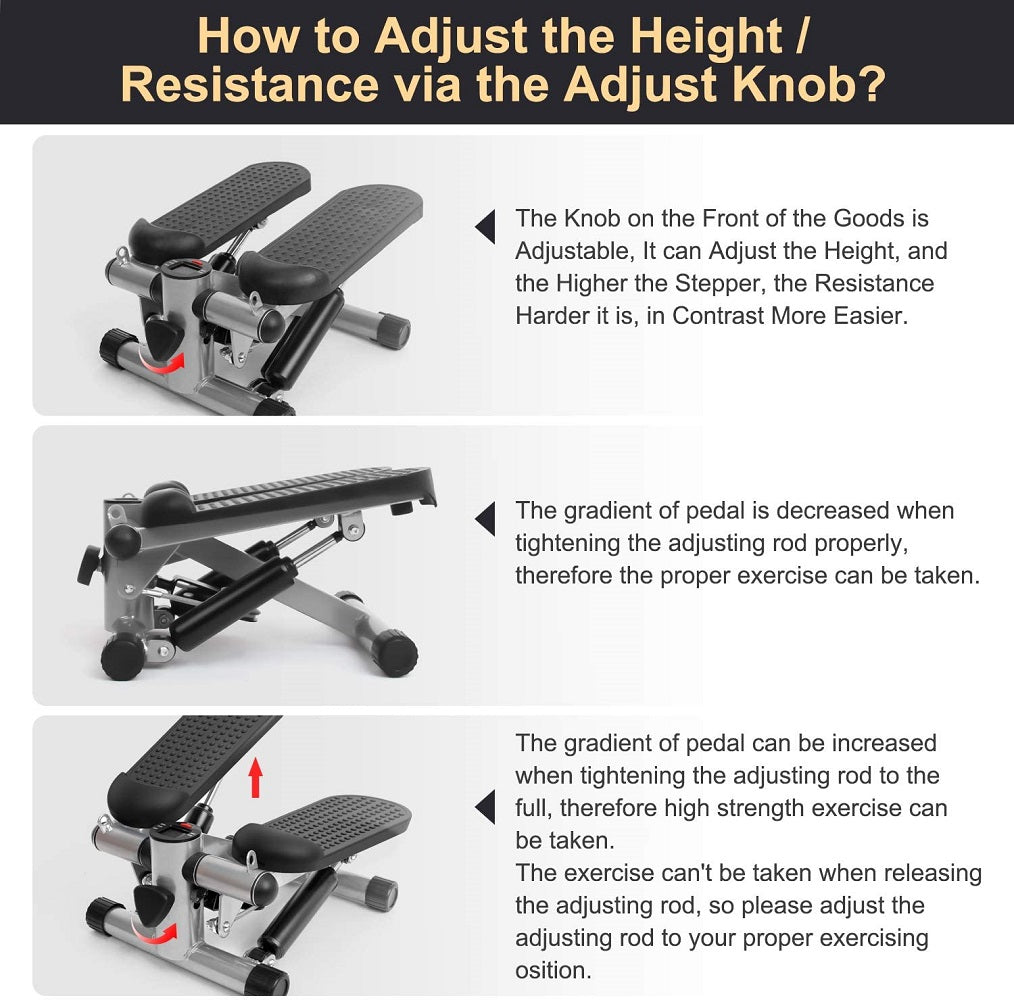 How to Adjust the Height / Resistance via the Adjust Knob?

The Knob on the Front of the Goods is Adjustable, It can Adjust the Height, and the Higher the Stepper, the Resistance Harder it is, in Contrast More Easier.

The gradient of pedal is decreased when tightening the adjusting rod properly, therefore the proper exercise can be taken.

The gradient of pedal can be increased when tightening the adjusting rod to the full, therefore high strength exercise can be taken.
The exercise can't be taken when releasing the adjusting rod, so please adjust the adjusting rod to your proper exercising osition.